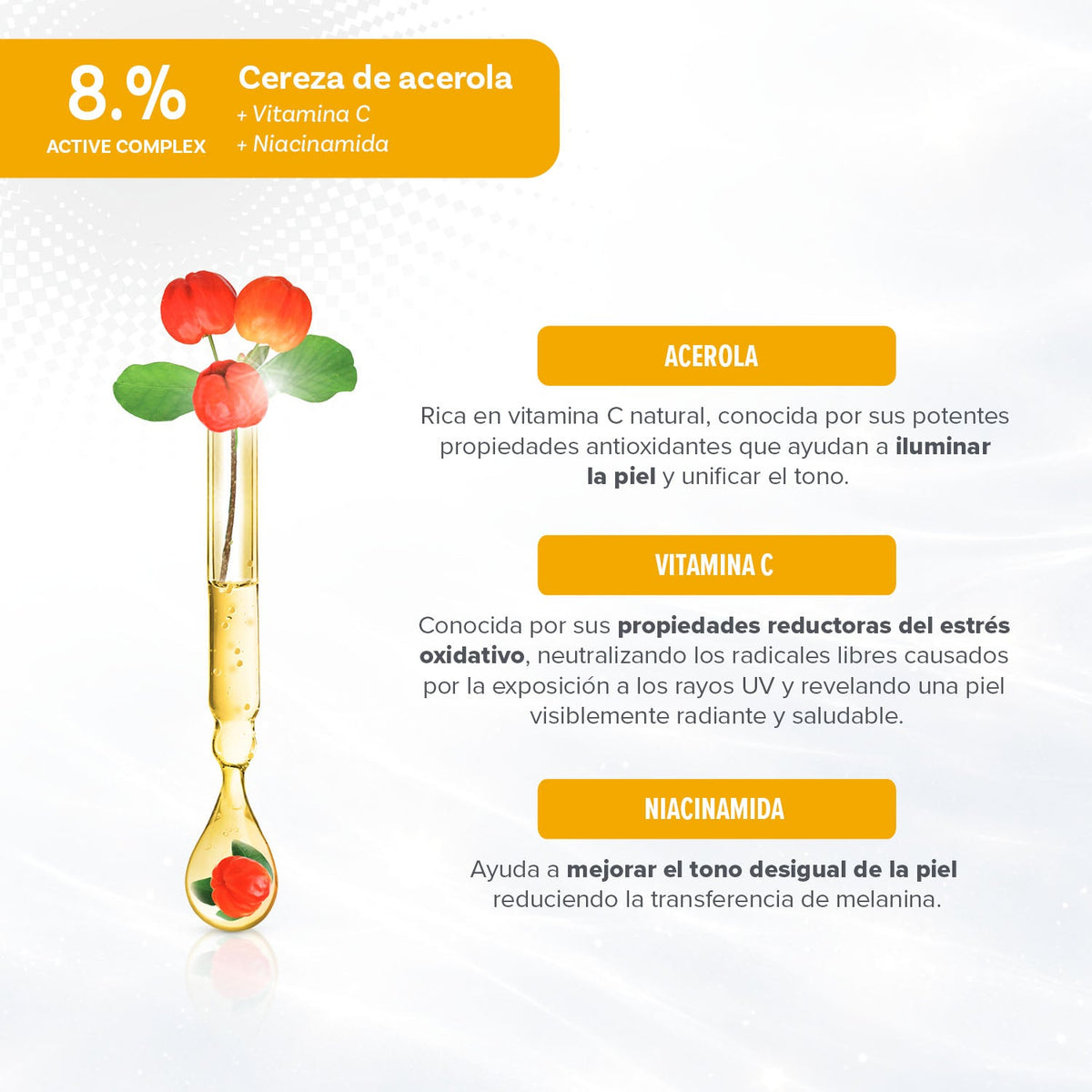 8.%
ACTIVE COMPLEX

Cereza de acerola
+ Vitamina C
+ Niacinamida

ACEROLA

Rica en vitamina C natural, conocida por sus potentes propiedades antioxidantes que ayudan a iluminar la piel y unificar el tono.

VITAMINA C

Conocida por sus propiedades reductoras del estrés oxidativo, neutralizando los radicales libres causados por la exposición a los rayos UV y revelando una piel visiblemente radiante y saludable.

NIACINAMIDA

Ayuda a mejorar el tono desigual de la piel reduciendo la transferencia de melanina.